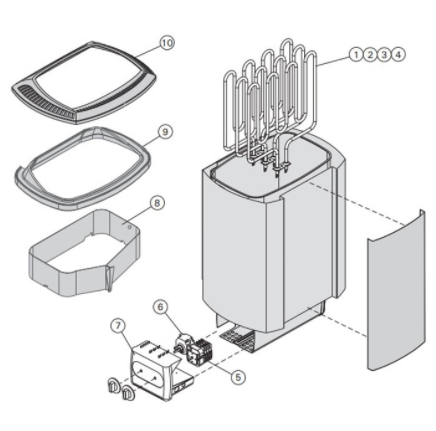 10
1 2 3 4
9
8
6
7
5